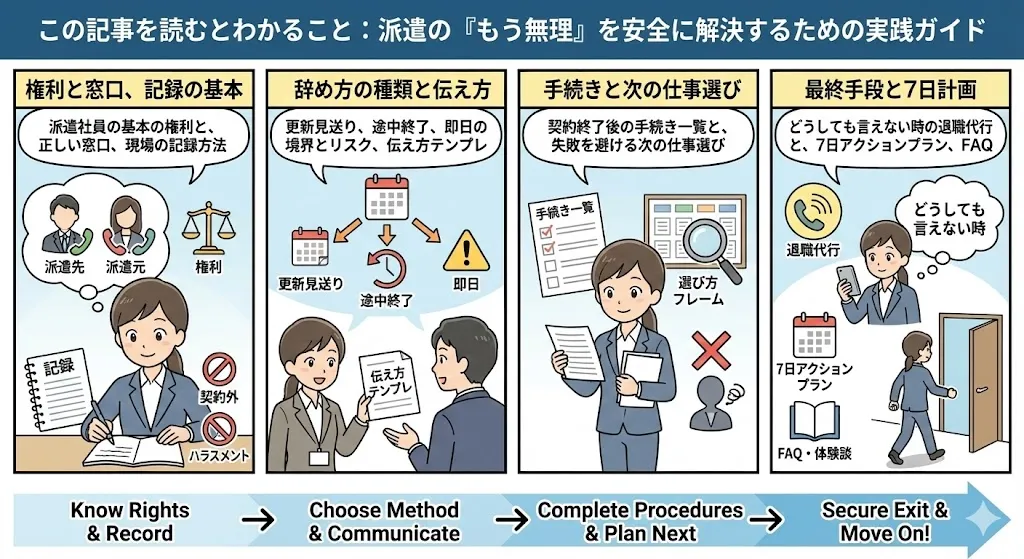 この記事を読むとわかること：派遣の『もう無理』を安全に解決するための実践ガイド

権利と窓口、記録の基本

派遣社員の基本の権利と、正しい窓口、現場の記録方法

派遣先
派遣元
権利
記録
契約外
ハラスメント

辞め方の種類と伝え方

更新見送り、途中終了、即日の境界とリスク、伝え方テンプレ

更新見送り
途中終了
即日
伝え方テンプレ

手続きと次の仕事選び

契約終了後の手続き一覧と、失敗を避ける次の仕事選び

手続き一覧
選び方フレーム

最終手段と7日計画

どうしても言えない時の退職代行と、7日アクションプラン、FAQ

退職代行
どうしても言えない時
7日アクションプラン
FAQ・体験談

Know Rights & Record → Choose Method & Communicate → Complete Procedures & Plan Next → Secure Exit & Move On!